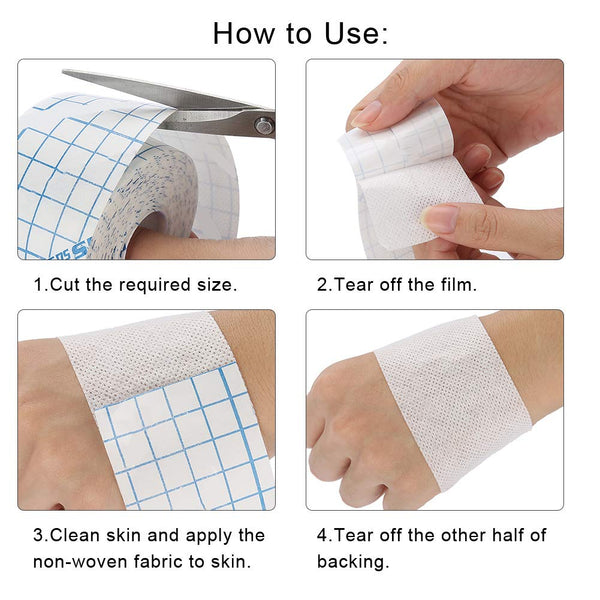 How to Use:

1.Cut the required size.

2.Tear off the film.

3.Clean skin and apply the non-woven fabric to skin.

4.Tear off the other half of backing.