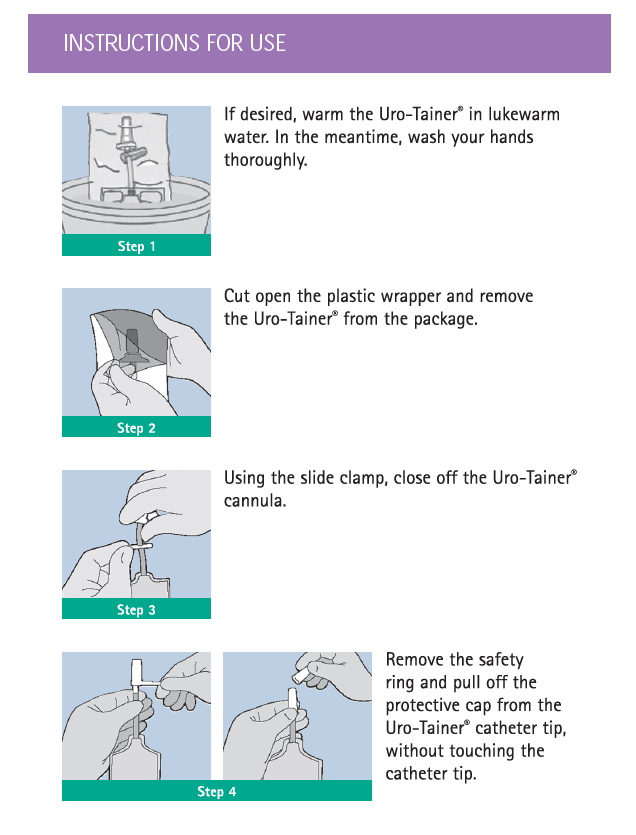 INSTRUCTIONS FOR USE

Step 1

If desired, warm the Uro-Tainer® in lukewarm water. In the meantime, wash your hands thoroughly.

Step 2

Cut open the plastic wrapper and remove the Uro-Tainer® from the package.

Step 3

Using the slide clamp, close off the Uro-Tainer® cannula.

Step 4

Remove the safety ring and pull off the protective cap from the Uro-Tainer® catheter tip, without touching the catheter tip.