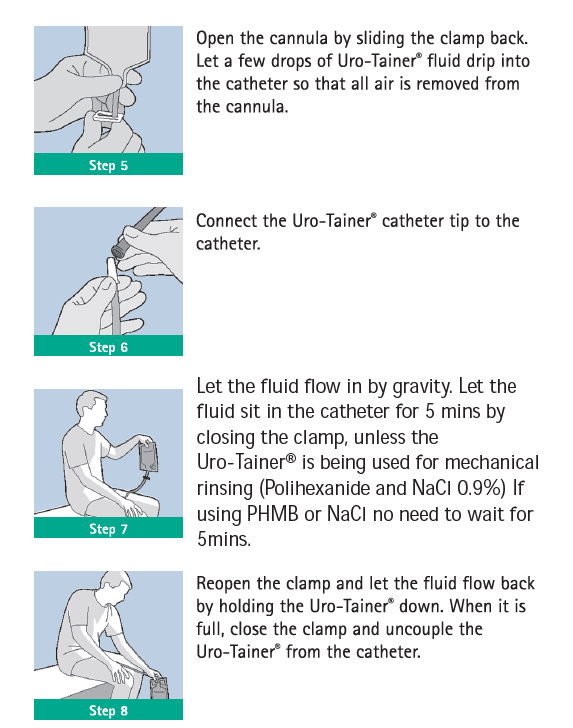 Step 5

Open the cannula by sliding the clamp back. Let a few drops of Uro-Tainer® fluid drip into the catheter so that all air is removed from the cannula.

Step 6

Connect the Uro-Tainer® catheter tip to the catheter.

Step 7

Let the fluid flow in by gravity. Let the fluid sit in the catheter for 5 mins by closing the clamp, unless the Uro-Tainer® is being used for mechanical rinsing (Polihexanide and NaCl 0.9%) If using PHMB or NaCl no need to wait for 5mins.

Step 8

Reopen the clamp and let the fluid flow back by holding the Uro-Tainer® down. When it is full, close the clamp and uncouple the Uro-Tainer® from the catheter.