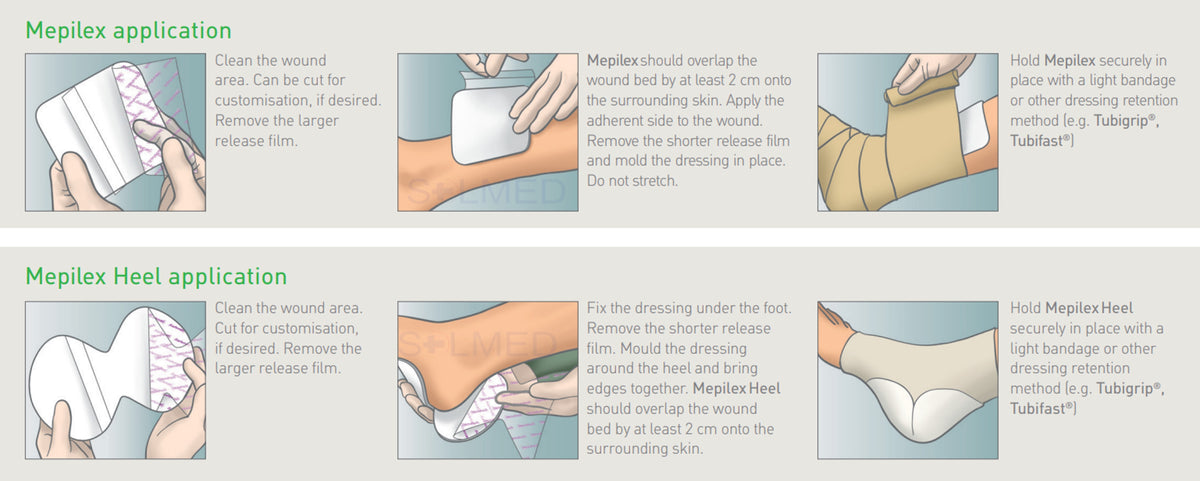 Mepilex application

Clean the wound area. Can be cut for customisation, if desired. Remove the larger release film.

Mepilex should overlap the wound bed by at least 2 cm onto the surrounding skin. Apply the adherent side to the wound. Remove the shorter release film and mold the dressing in place. Do not stretch.

SOLMED

Hold Mepilex securely in place with a light bandage or other dressing retention method (e.g. Tubigrip®, Tubifast®)

Mepilex Heel application

Clean the wound area. Cut for customisation, if desired. Remove the larger release film.

SOLMED

Fix the dressing under the foot. Remove the shorter release film. Mould the dressing around the heel and bring edges together. Mepilex Heel should overlap the wound bed by at least 2 cm onto the surrounding skin.

Hold Mepilex Heel securely in place with a light bandage or other dressing retention method (e.g. Tubigrip®, Tubifast®)