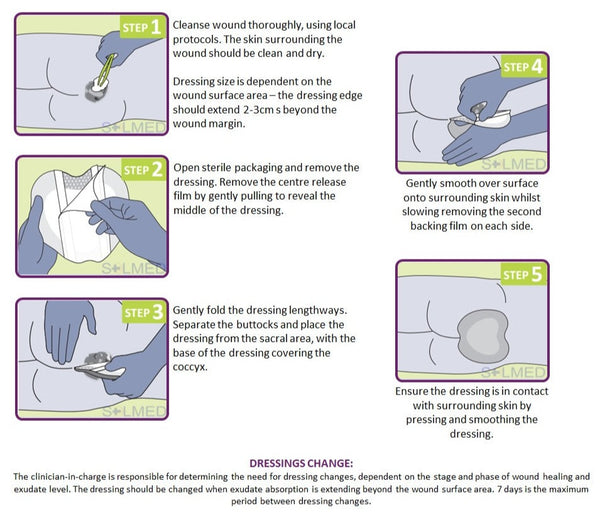 STEP 1

S+LMED

Cleanse wound thoroughly, using local protocols. The skin surrounding the wound should be clean and dry.

Dressing size is dependent on the wound surface area – the dressing edge should extend 2-3cm s beyond the wound margin.

STEP 2

S+LMED

Open sterile packaging and remove the dressing. Remove the centre release film by gently pulling to reveal the middle of the dressing.

STEP 3

S+LMED

Gently fold the dressing lengthways. Separate the buttocks and place the dressing from the sacral area, with the base of the dressing covering the coccyx.

STEP 4

S+LMED

Gently smooth over surface onto surrounding skin whilst slowing removing the second backing film on each side.

STEP 5

S+LMED

Ensure the dressing is in contact with surrounding skin by pressing and smoothing the dressing.

DRESSINGS CHANGE:

The clinician-in-charge is responsible for determining the need for dressing changes, dependent on the stage and phase of wound healing and exudate level. The dressing should be changed when exudate absorption is extending beyond the wound surface area. 7 days is the maximum period between dressing changes.