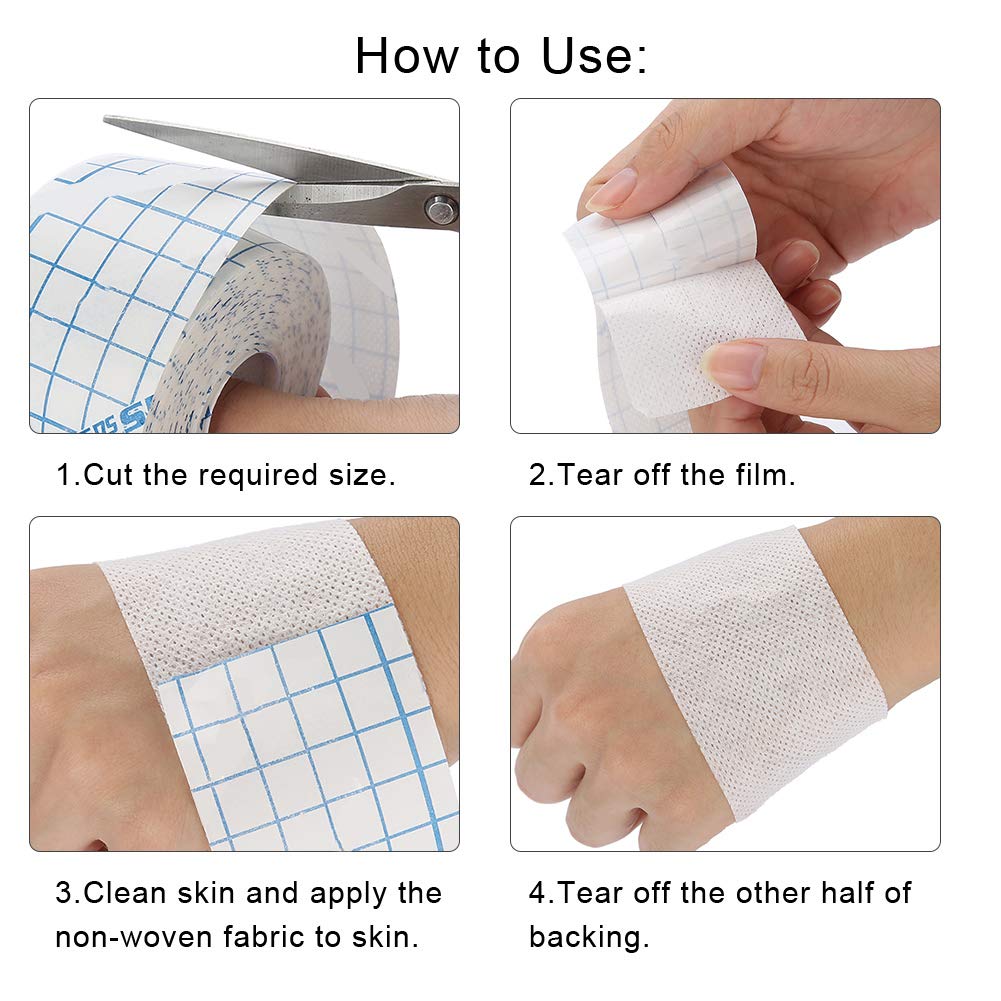 How to Use:

1.Cut the required size.

2.Tear off the film.

3.Clean skin and apply the non-woven fabric to skin.

4.Tear off the other half of backing.