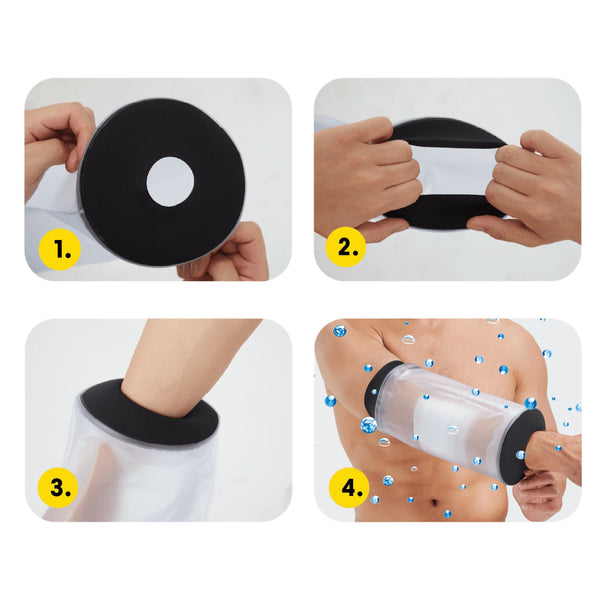 1.

2.

3.

4.