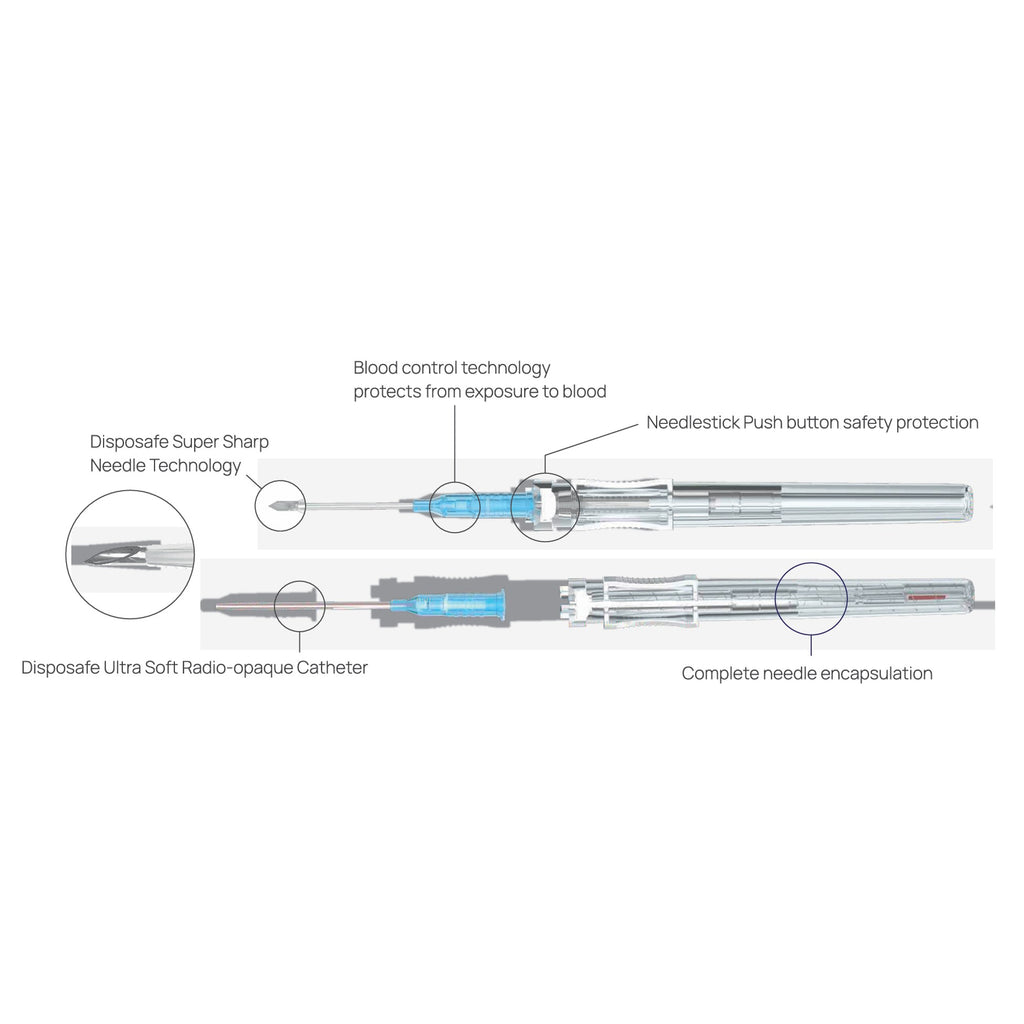 Blood control technology protects from exposure to blood

Needlestick Push button safety protection

Disposafe Super Sharp Needle Technology

Disposafe Ultra Soft Radio-opaque Catheter

Complete needle encapsulation