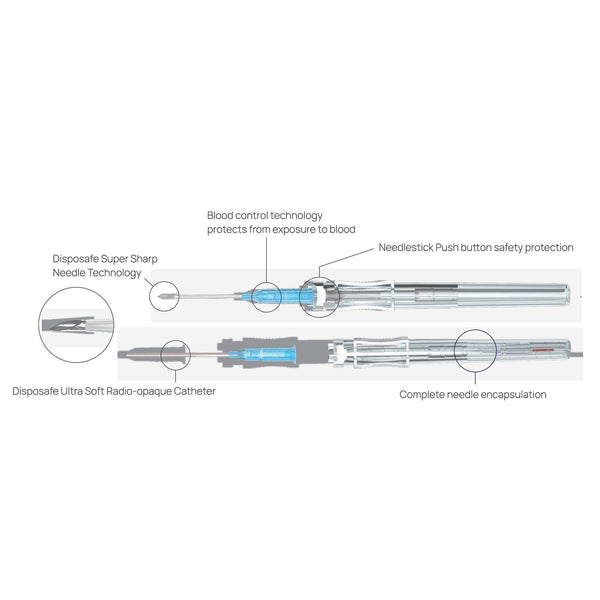 Blood control technology protects from exposure to blood

Needlestick Push button safety protection

Disposafe Super Sharp Needle Technology

Disposafe Ultra Soft Radio-opaque Catheter

Complete needle encapsulation