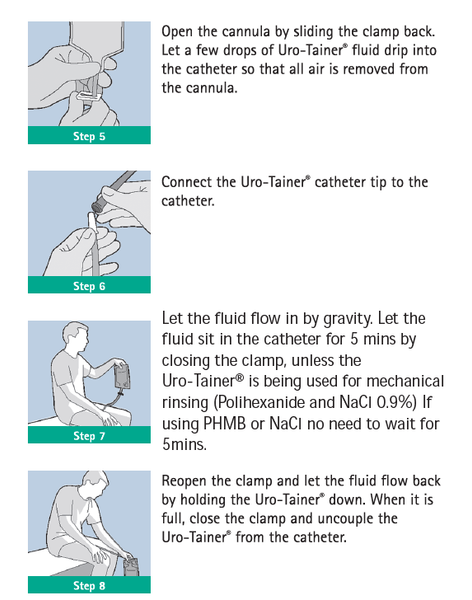 Step 5

Open the cannula by sliding the clamp back. Let a few drops of Uro-Tainer® fluid drip into the catheter so that all air is removed from the cannula.

Step 6

Connect the Uro-Tainer® catheter tip to the catheter.

Step 7

Let the fluid flow in by gravity. Let the fluid sit in the catheter for 5 mins by closing the clamp, unless the Uro-Tainer® is being used for mechanical rinsing (Polihexanide and NaCl 0.9%) If using PHMB or NaCl no need to wait for 5mins.

Step 8

Reopen the clamp and let the fluid flow back by holding the Uro-Tainer® down. When it is full, close the clamp and uncouple the Uro-Tainer® from the catheter.