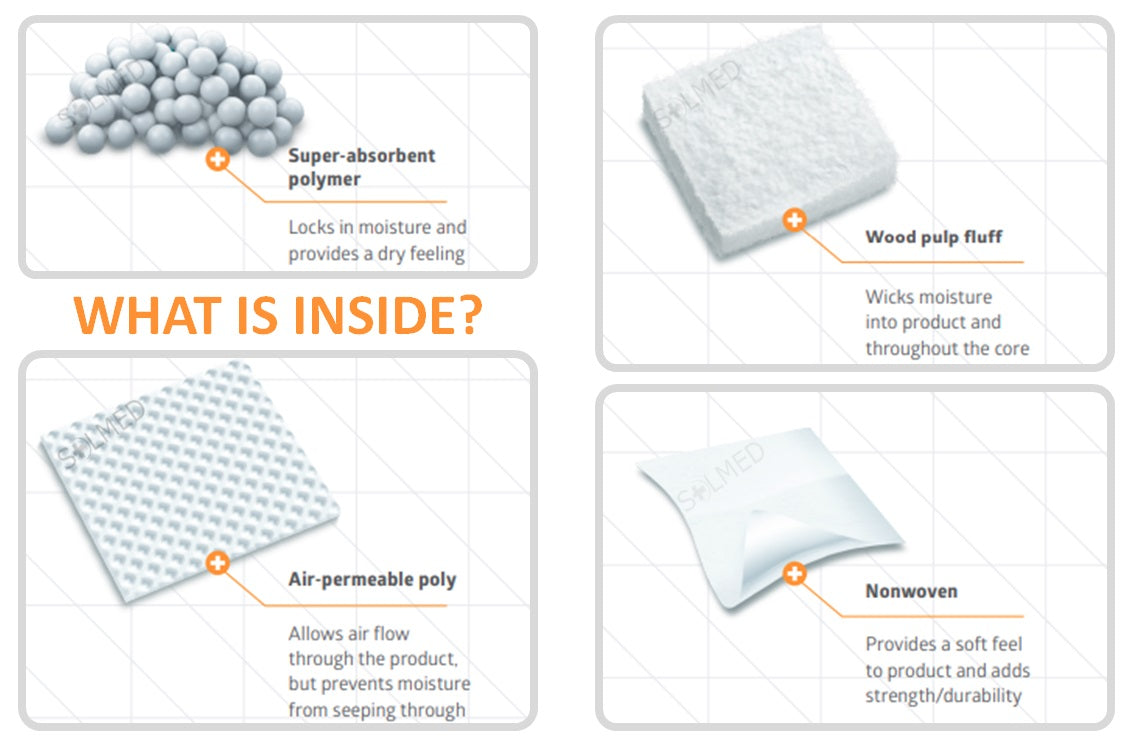 SOLMED

Super-absorbent polymer

Locks in moisture and provides a dry feeling

WHAT IS INSIDE?

SOLMED

Air-permeable poly

Allows air flow through the product, but prevents moisture from seeping through

SOLMED

Wood pulp fluff

Wicks moisture into product and throughout the core

SOLMED

Nonwoven

Provides a soft feel to product and adds strength/durability