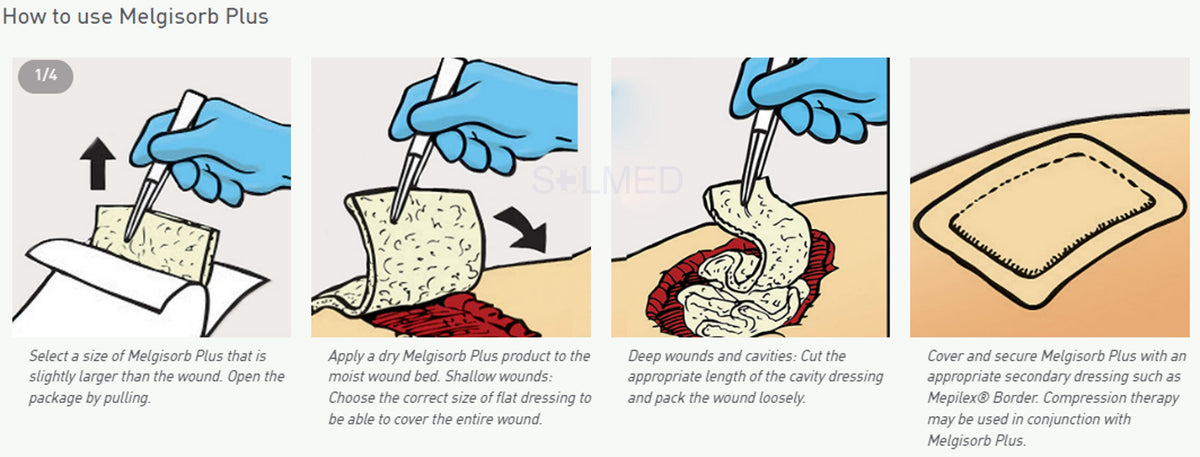 How to use Melgisorb Plus

1/4

S+LMED

Select a size of Melgisorb Plus that is slightly larger than the wound. Open the package by pulling.

Apply a dry Melgisorb Plus product to the moist wound bed. Shallow wounds: Choose the correct size of flat dressing to be able to cover the entire wound.

Deep wounds and cavities: Cut the appropriate length of the cavity dressing and pack the wound loosely.

Cover and secure Melgisorb Plus with an appropriate secondary dressing such as Mepilex® Border. Compression therapy may be used in conjunction with Melgisorb Plus.